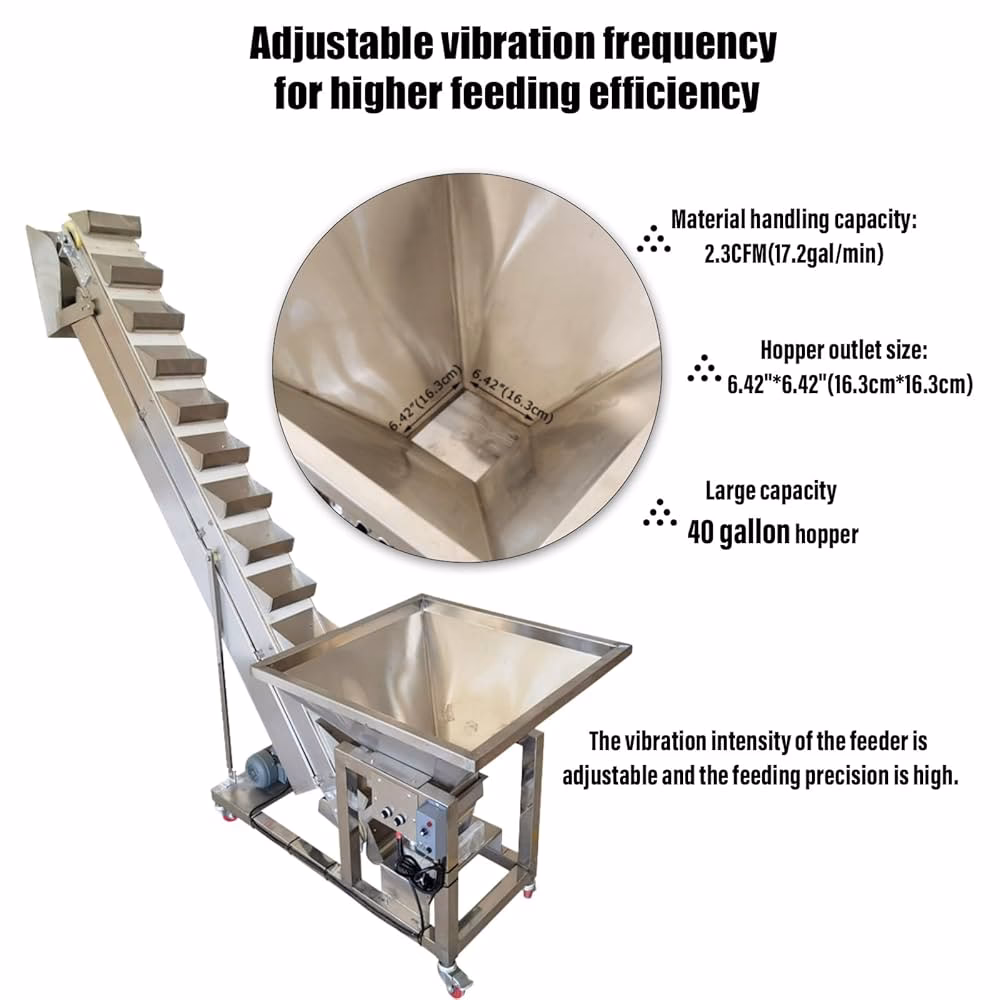 Adjustable vibration frequency for higher feeding efficiency

6.42"(16.3cm)
6.42"(16.3cm)

Material handling capacity:
2.3CFM(17.2gal/min)

Hopper outlet size:
6.42"*6.42"(16.3cm*16.3cm)

Large capacity
40 gallon hopper

The vibration intensity of the feeder is adjustable and the feeding precision is high.