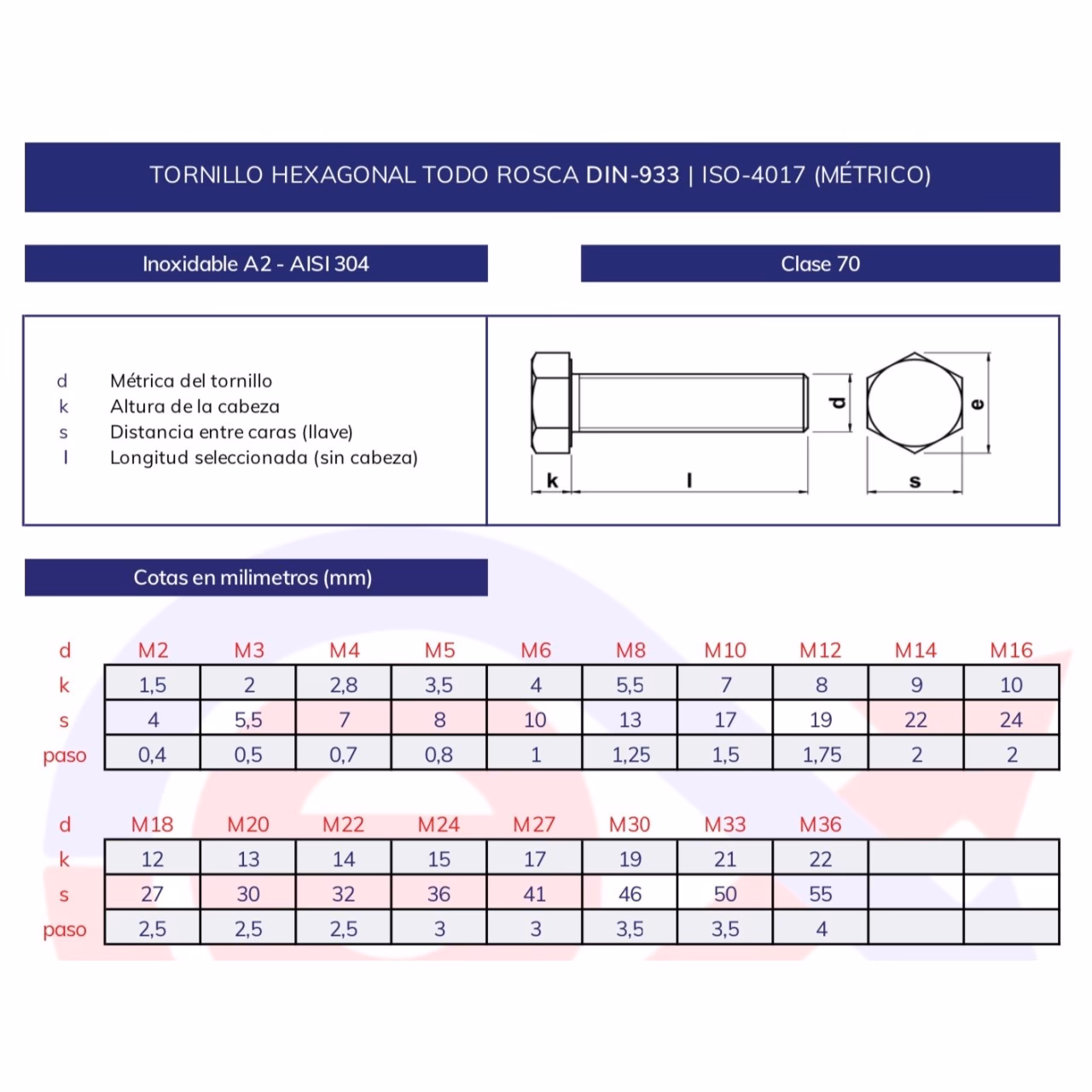 TORNILLO HEXAGONAL TODO ROSCA DIN-933 | ISO-4017 (MÉTRICO)

Inoxidable A2 - AISI 304

Clase 70

d Métrica del tornillo
k Altura de la cabeza
s Distancia entre caras (llave)
l Longitud seleccionada (sin cabeza)

k l d e s

Cotas en milimetros (mm)

| d | M2 | M3 | M4 | M5 | M6 | M8 | M10 | M12 | M14 | M16 |
|---|---|---|---|---|---|---|---|---|---|---|
| k | 1,5 | 2 | 2,8 | 3,5 | 4 | 5,5 | 7 | 8 | 9 | 10 |
| s | 4 | 5,5 | 7 | 8 | 10 | 13 | 17 | 19 | 22 | 24 |
| paso | 0,4 | 0,5 | 0,7 | 0,8 | 1 | 1,25 | 1,5 | 1,75 | 2 | 2 |

| d | M18 | M20 | M22 | M24 | M27 | M30 | M33 | M36 | | |
|---|---|---|---|---|---|---|---|---|---|---|
| k | 12 | 13 | 14 | 15 | 17 | 19 | 21 | 22 | | |
| s | 27 | 30 | 32 | 36 | 41 | 46 | 50 | 55 | | |
| paso | 2,5 | 2,5 | 2,5 | 3 | 3 | 3,5 | 3,5 | 4 | | |